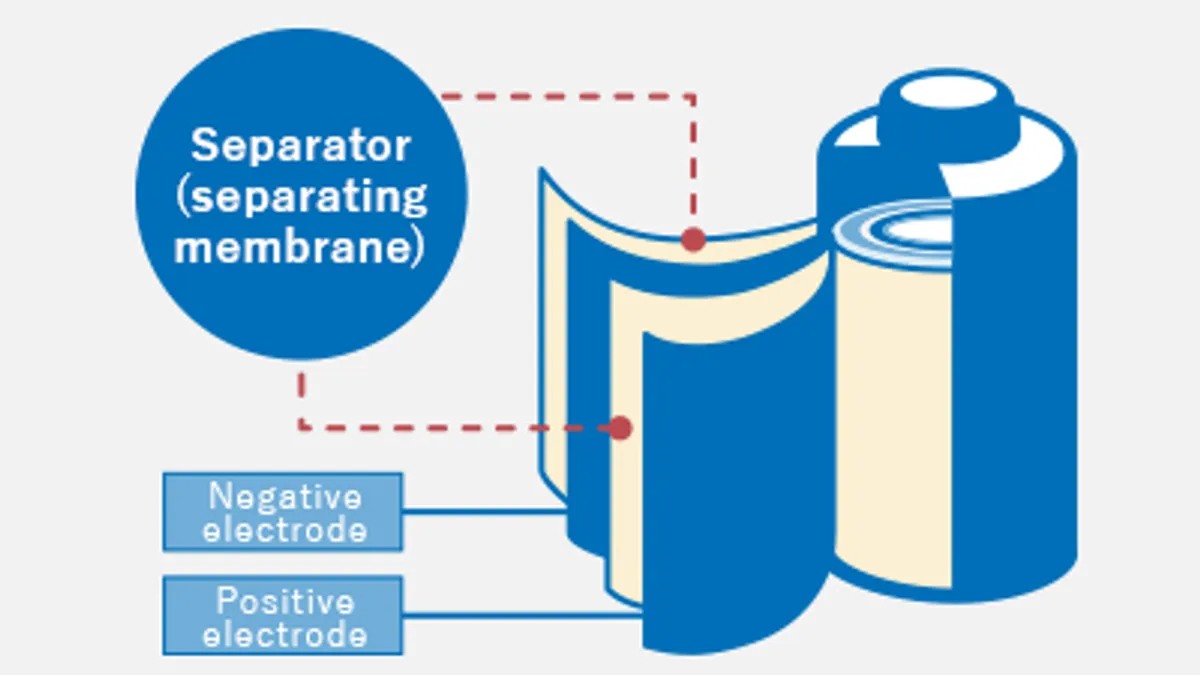 Separator (separating membrane)

Negative electrode

Positive electrode